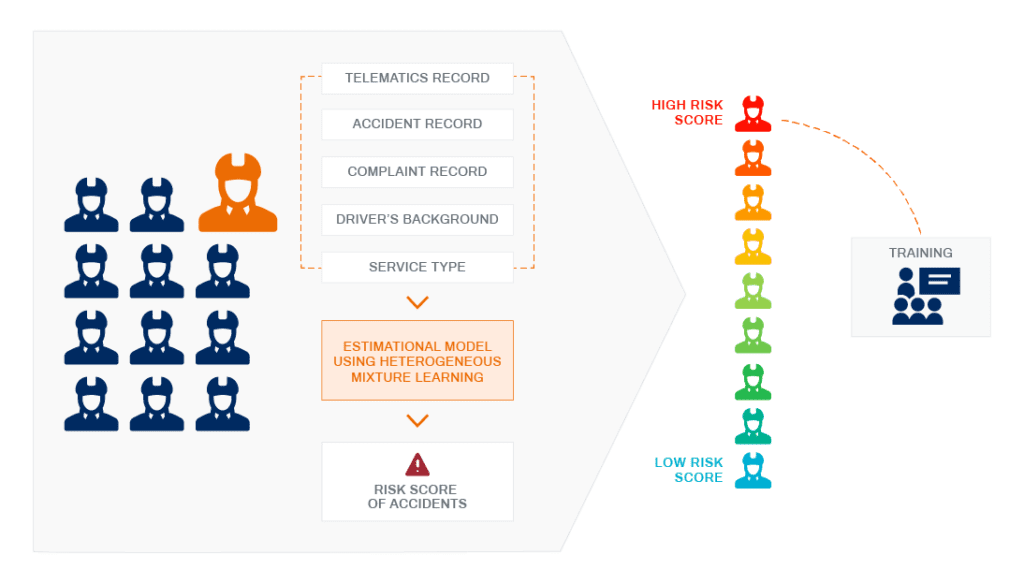 TELEMATICS RECORD

ACCIDENT RECORD

COMPLAINT RECORD

DRIVER'S BACKGROUND

SERVICE TYPE

ESTIMATIONAL MODEL USING HETEROGENEOUS MIXTURE LEARNING

RISK SCORE OF ACCIDENTS

HIGH RISK SCORE

LOW RISK SCORE

TRAINING